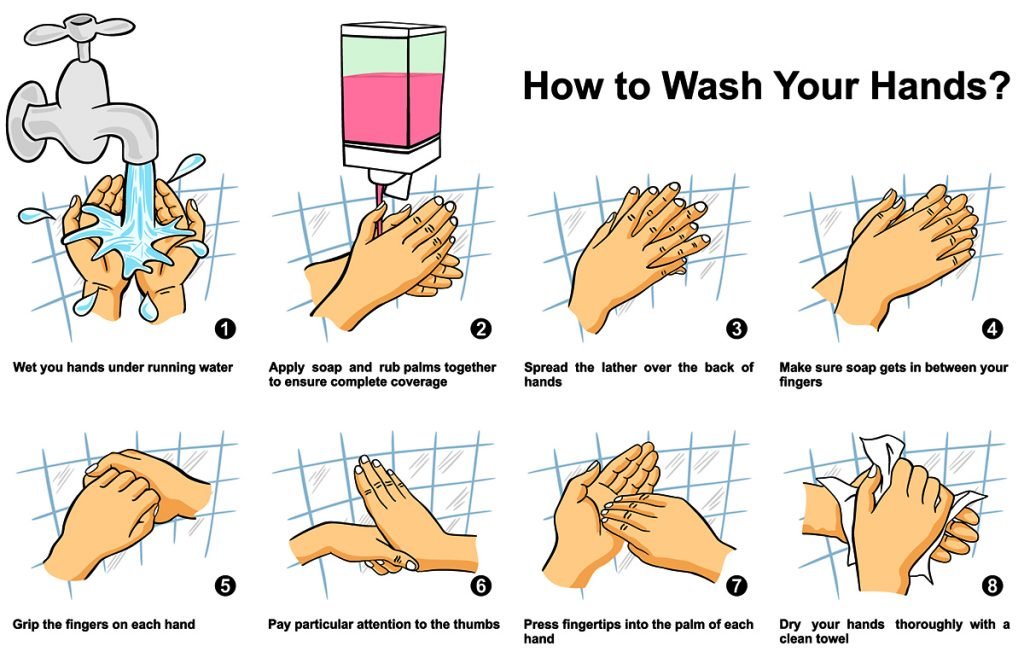 How to Wash Your Hands?

1
Wet you hands under running water

2
Apply soap and rub palms together to ensure complete coverage

3
Spread the lather over the back of hands

4
Make sure soap gets in between your fingers

5
Grip the fingers on each hand

6
Pay particular attention to the thumbs

7
Press fingertips into the palm of each hand

8
Dry your hands thoroughly with a clean towel